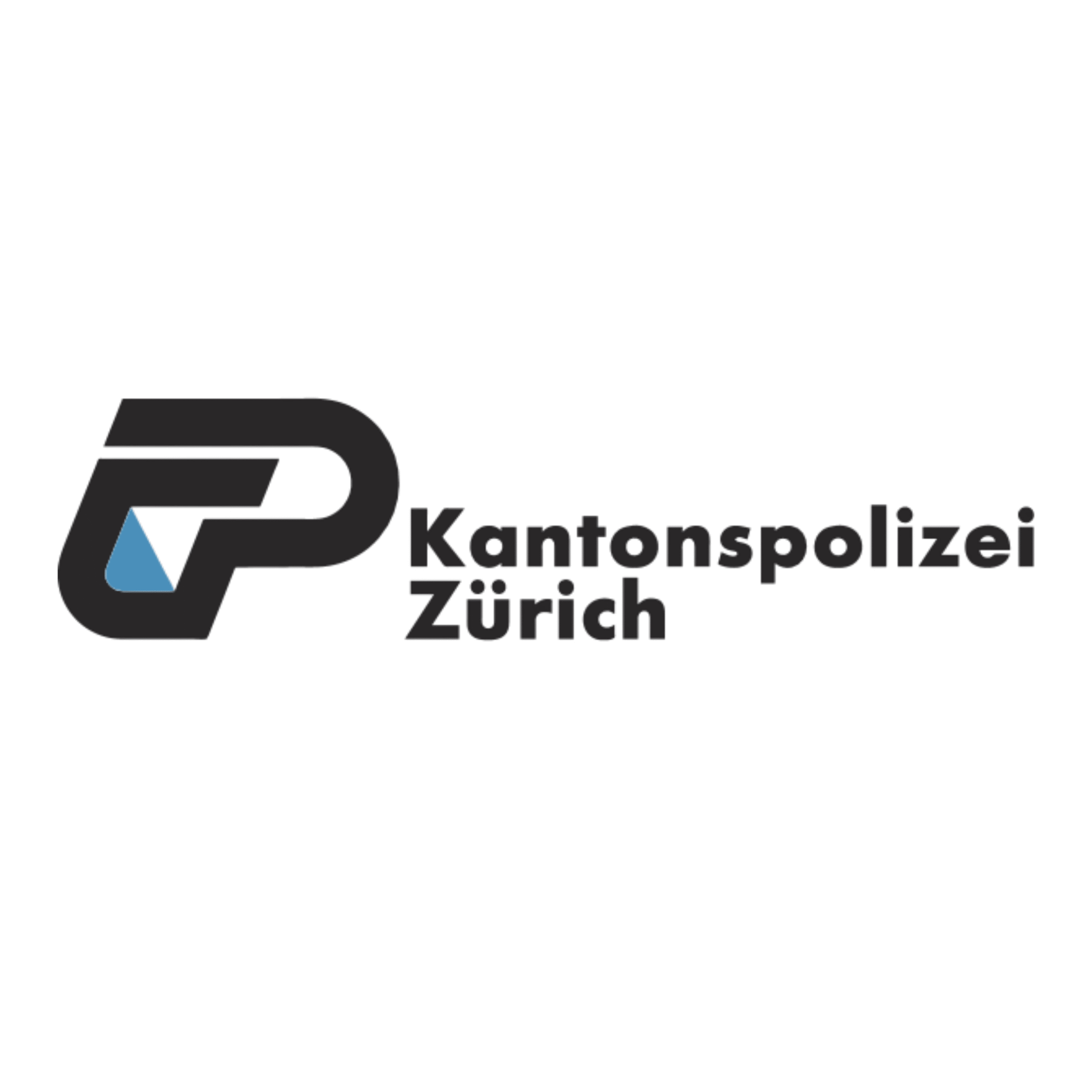 Kantonspolizei
Zürich