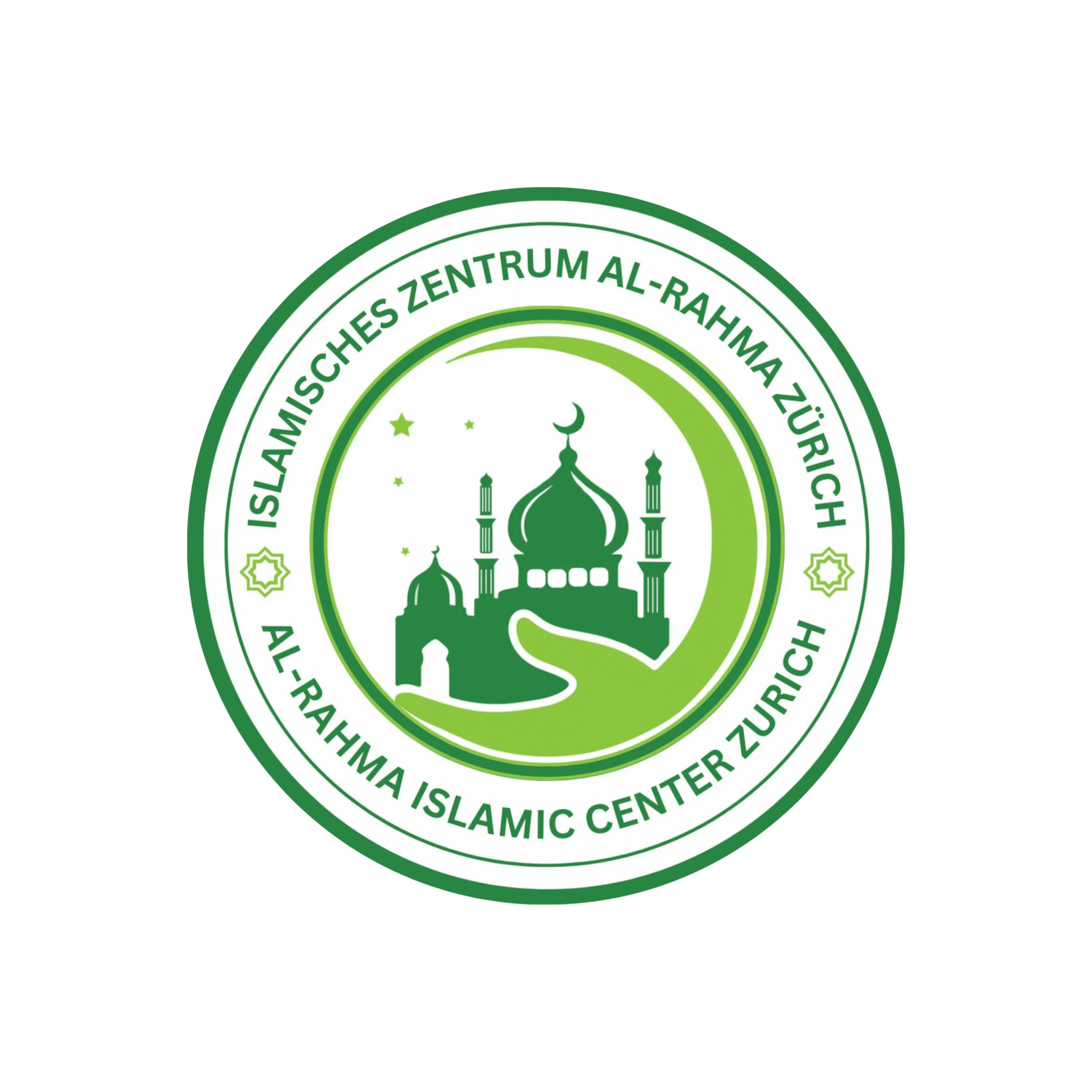 ISLAMISCHES ZENTRUM AL-RAHMA ZÜRICH

AL-RAHMA ISLAMIC CENTER ZURICH